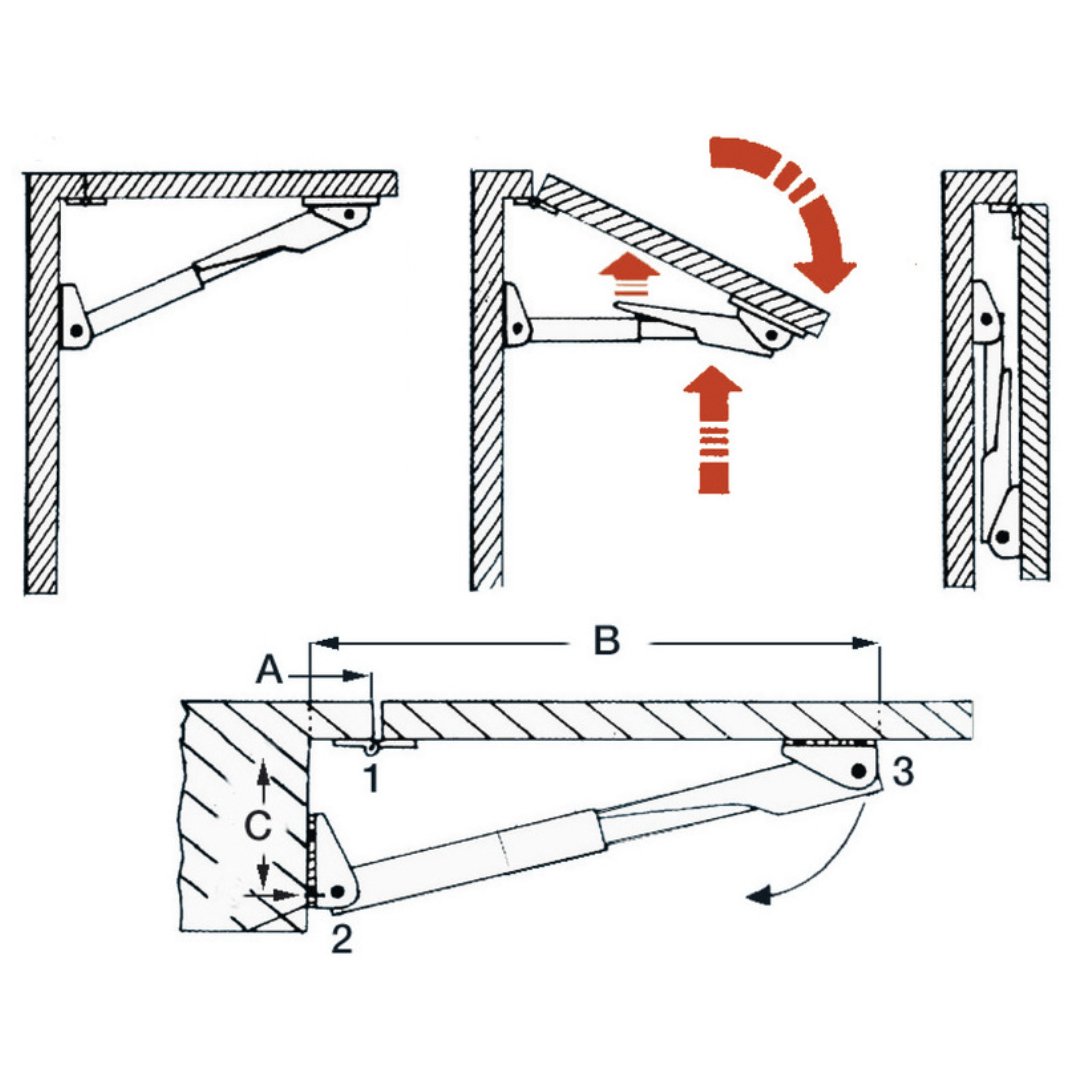 B
A
1
3
C
2