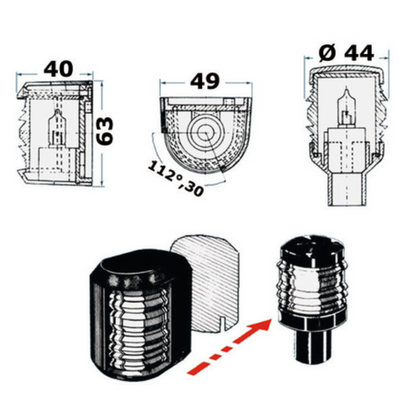 40

63

49

112°,30

Ø 44